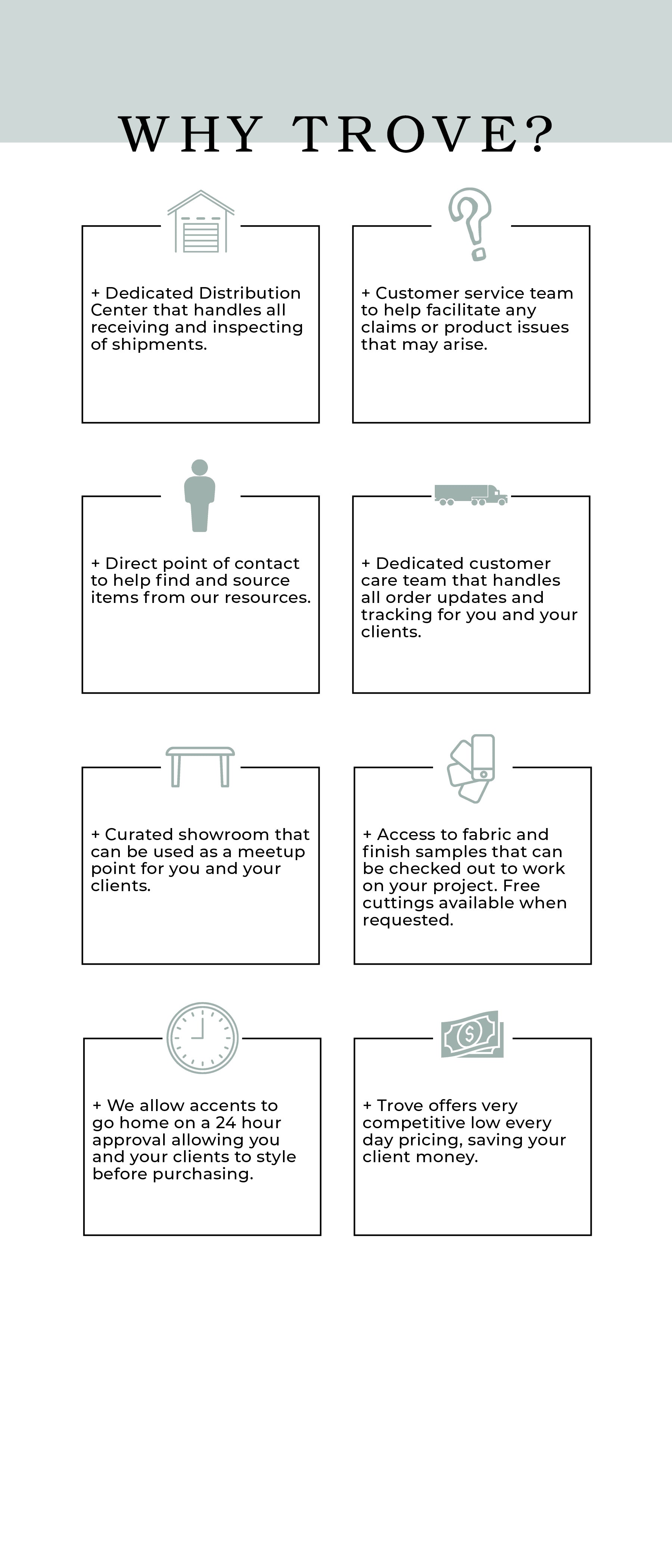 WHY TROVE?

+ Dedicated Distribution Center that handles all receiving and inspecting of shipments.

+ Customer service team to help facilitate any claims or product issues that may arise.

+ Direct point of contact to help find and source items from our resources.

+ Dedicated customer care team that handles all order updates and tracking for you and your clients.

+ Curated showroom that can be used as a meetup point for you and your clients.

+ Access to fabric and finish samples that can be checked out to work on your project. Free cuttings available when requested.

+ We allow accents to go home on a 24 hour approval allowing you and your clients to style before purchasing.

+ Trove offers very competitive low every day pricing, saving your client money.